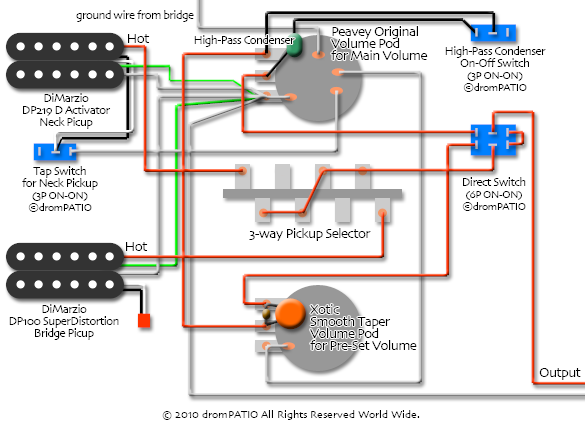 ground wire from bridge

Hot

High-Pass Condenser

Peavey Original Volume Pod for Main Volume

High-Pass Condenser On-Off Switch (3P ON-ON) ©dromPATIO

DiMarzio DP219 D Activator Neck Picup

Tap Switch for Neck Pickup (3P ON-ON) ©dromPATIO

Direct Switch (6P ON-ON) ©dromPATIO

3-way Pickup Selector

Hot

DiMarzio DP100 SuperDistortion Bridge Picup

Xotic Smooth Taper Volume Pod for Pre-Set Volume

Output

© 2010 dromPATIO All Rights Reserved World Wide.