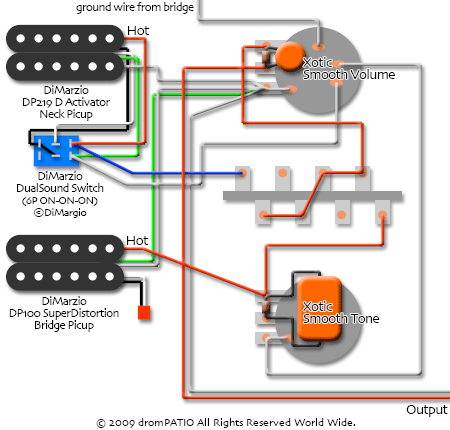 ground wire from bridge

Hot

DiMarzio
DP219 D Activator
Neck Picup

Xotic
Smooth Volume

DiMarzio
DualSound Switch
(6P ON-ON-ON)
©DiMargio

Hot

DiMarzio
DP100 SuperDistortion
Bridge Picup

Xotic
Smooth Tone

Output

© 2009 dromPATIO All Rights Reserved World Wide.