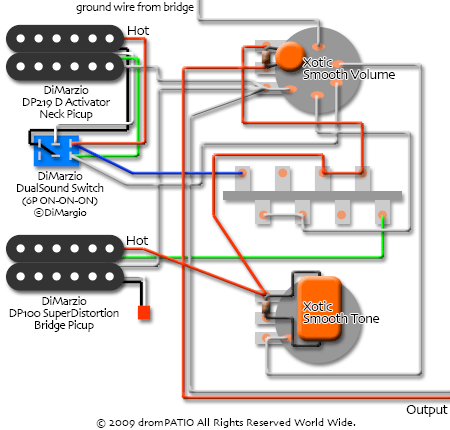 ground wire from bridge

Hot

DiMarzio
DP219 D Activator
Neck Picup

Xotic
Smooth Volume

DiMarzio
DualSound Switch
(6P ON-ON-ON)
©DiMargio

Hot

DiMarzio
DP100 SuperDistortion
Bridge Picup

Xotic
Smooth Tone

Output

© 2009 dromPATIO All Rights Reserved World Wide.